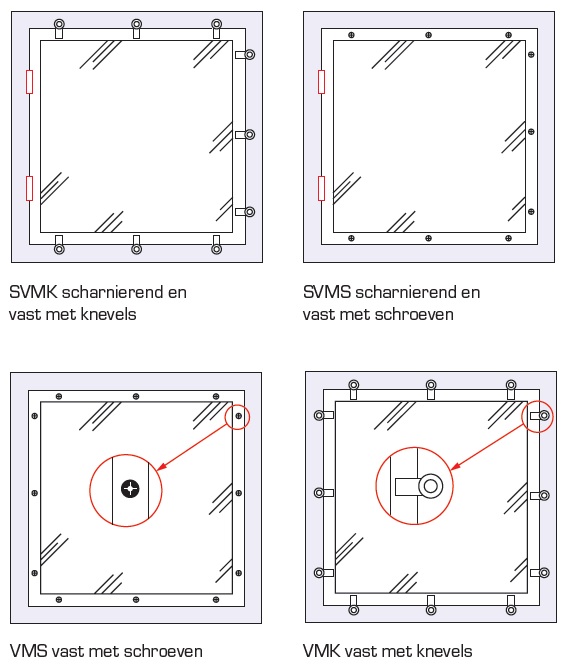 SVMK scharnierend en vast met knevels

SVMS scharnierend en vast met schroeven

VMS vast met schroeven

VMK vast met knevels